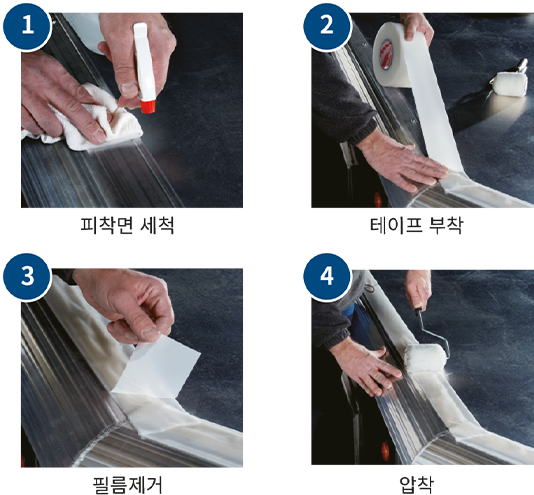 1

피착면 세척

2

테이프 부착

3

필름제거

4

압착